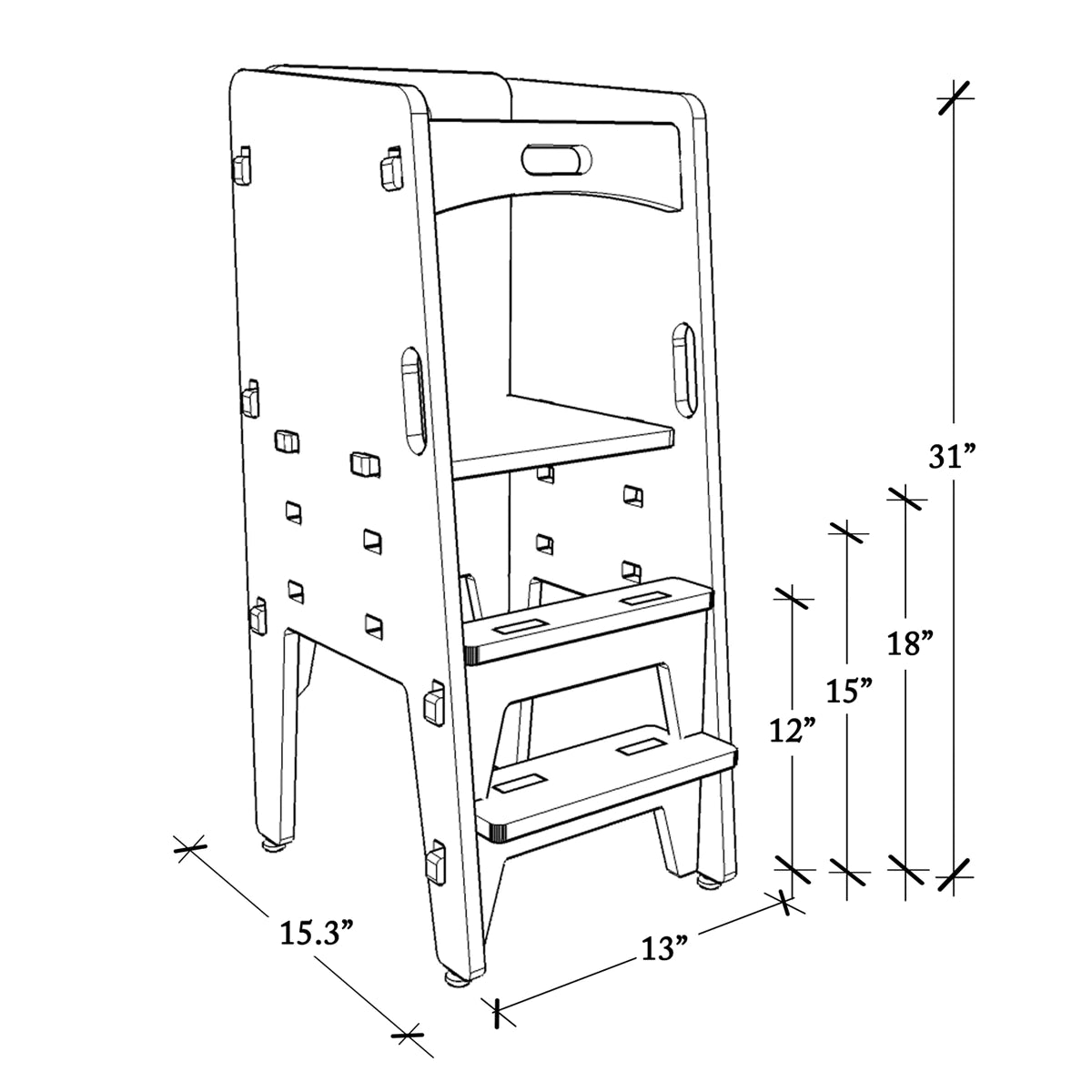 31”

18”

15”

12”

15.3”

13”